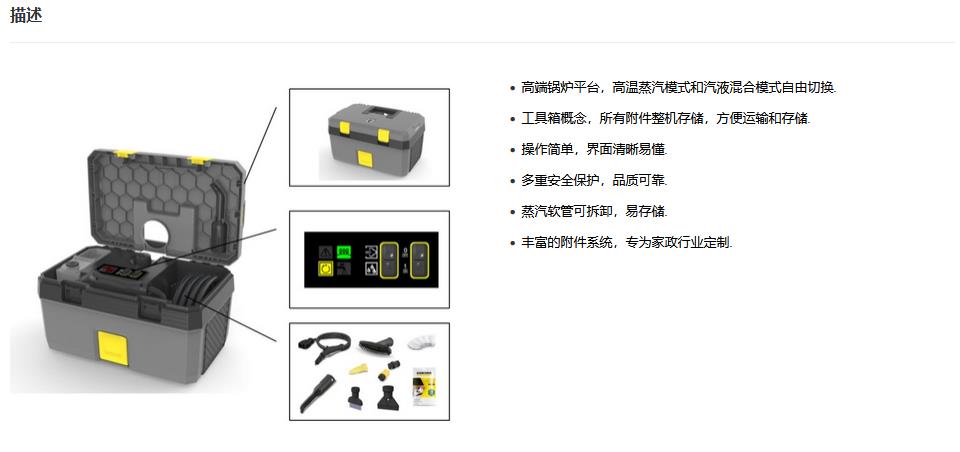 描述

• 高端锅炉平台，高温蒸汽模式和汽液混合模式自由切换.
• 工具箱概念，所有附件整机存储，方便运输和存储.
• 操作简单，界面清晰易懂.
• 多重安全保护，品质可靠.
• 蒸汽软管可拆卸，易存储.
• 丰富的附件系统，专为家政行业定制.